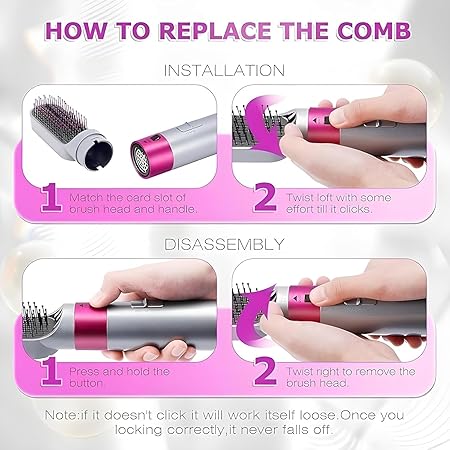 HOW TO REPLACE THE COMB

INSTALLATION

1 Match the card slot of brush head and handle.

2 Twist loft with some effort till it clicks.

DISASSEMBLY

1 Press and hold the button

2 Twist right to remove the brush head.

Note:if it doesn't click it will work itself loose.Once you locking correctly,it never falls off.